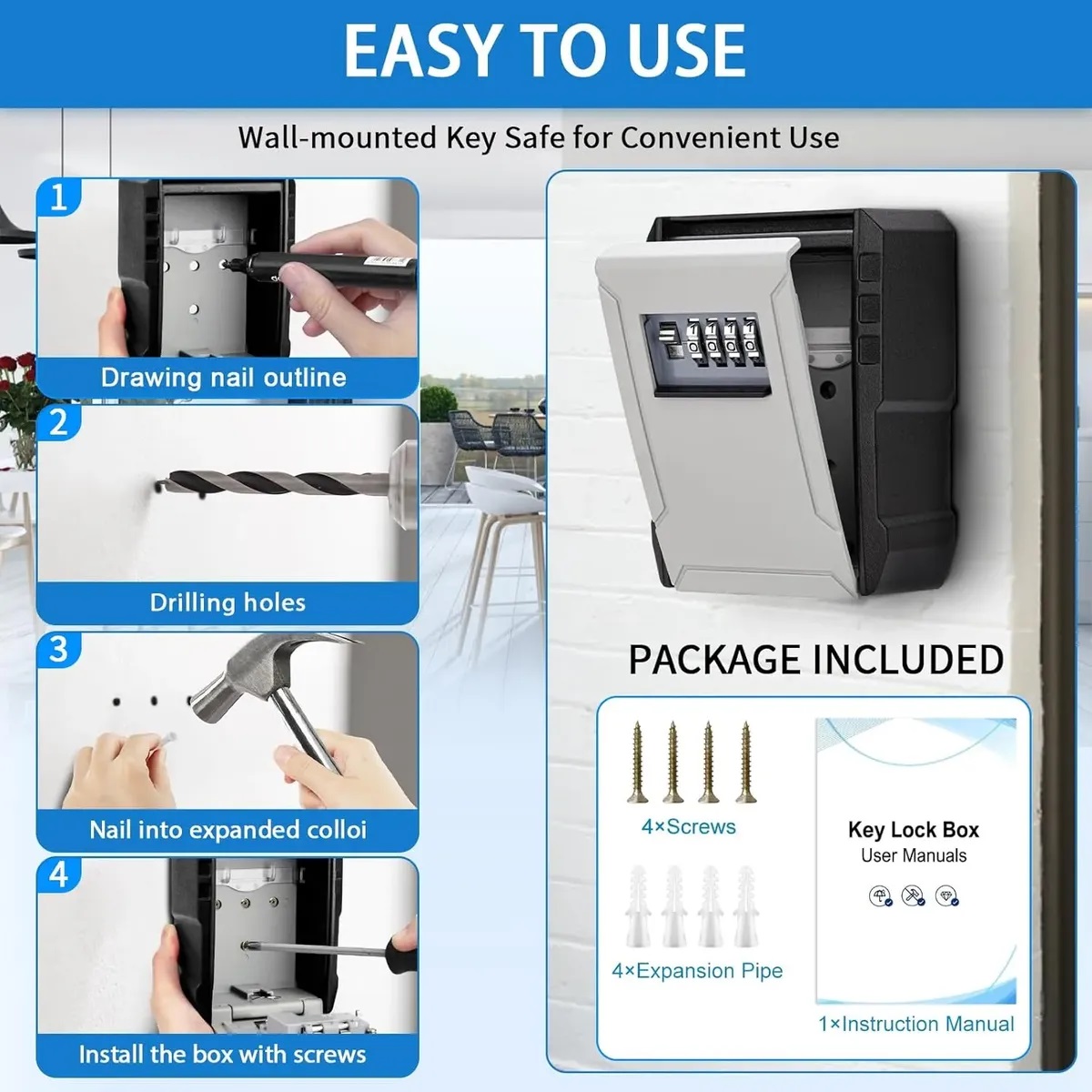 EASY TO USE

Wall-mounted Key Safe for Convenient Use

1
Drawing nail outline

2
Drilling holes

3
Nail into expanded colloi

4
Install the box with screws

PACKAGE INCLUDED

4×Screws

4×Expansion Pipe

Key Lock Box
User Manuals

1×Instruction Manual