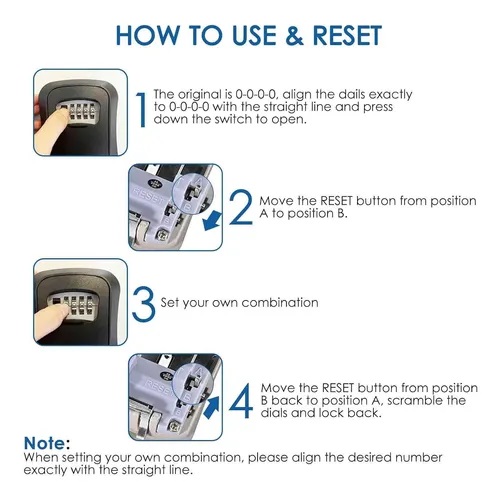 HOW TO USE & RESET

1 The original is 0-0-0-0, align the dails exactly to 0-0-0-0 with the straight line and press down the switch to open.

RESET A B

2 Move the RESET button from position A to position B.

3 Set your own combination

RESET A B

4 Move the RESET button from position B back to position A, scramble the dials and lock back.

Note:
When setting your own combination, please align the desired number exactly with the straight line.