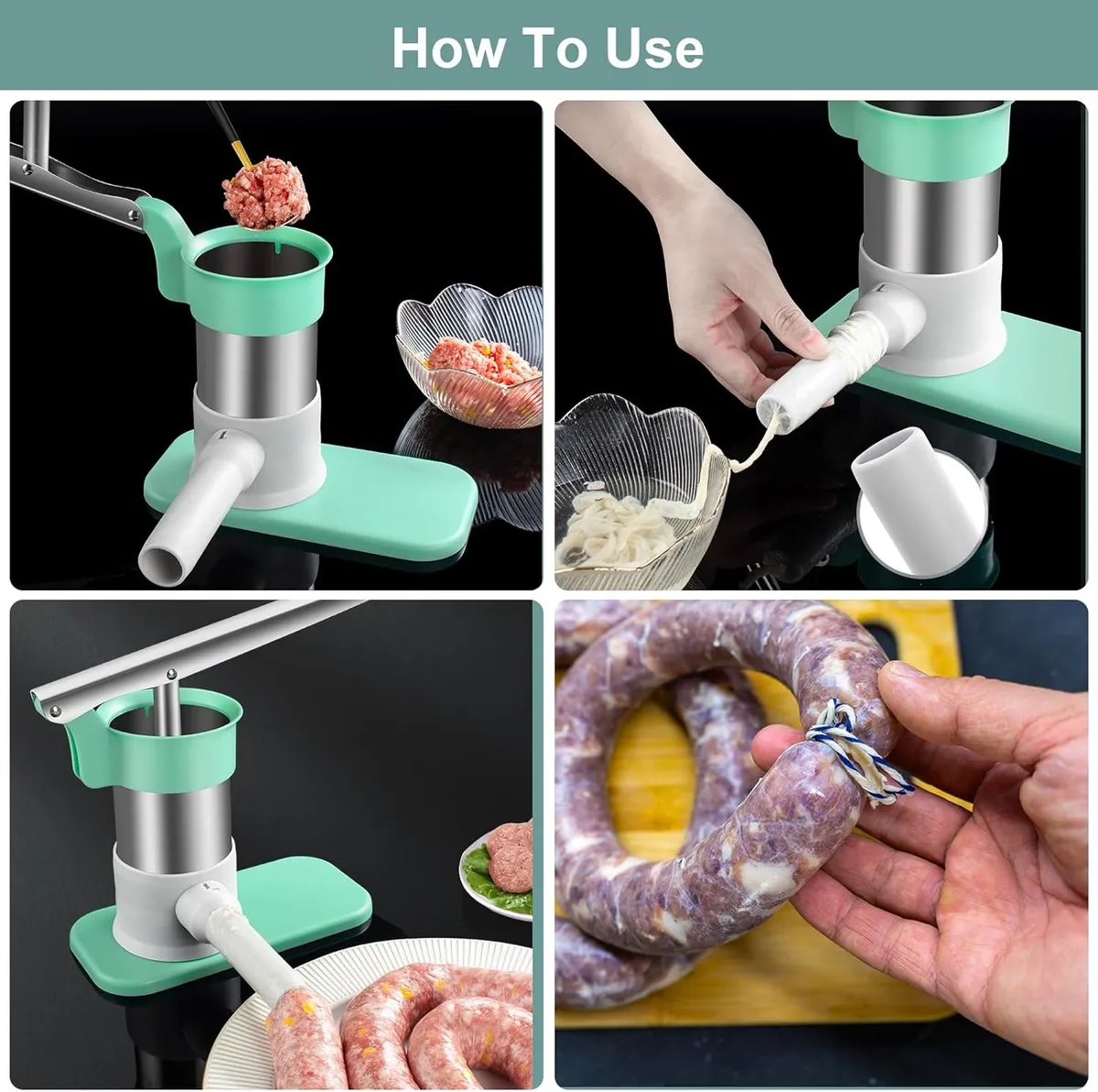 How To Use