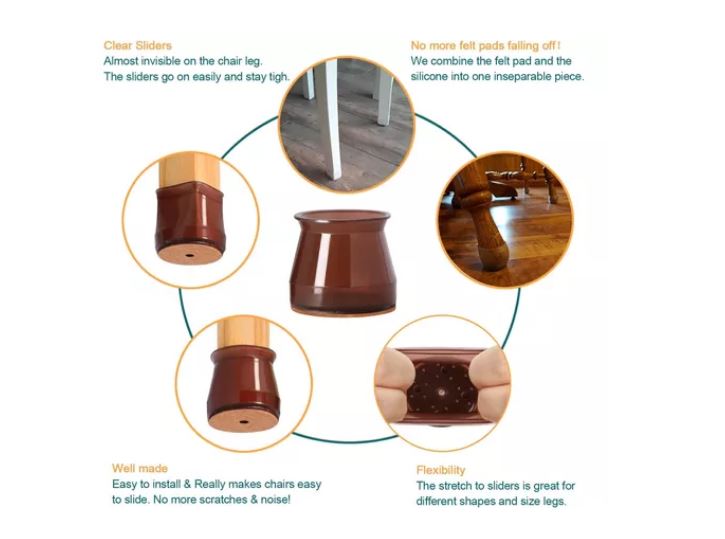 Clear Sliders
Almost invisible on the chair leg.
The sliders go on easily and stay tigh.

No more felt pads falling off!
We combine the felt pad and the silicone into one inseparable piece.

Well made
Easy to install & Really makes chairs easy to slide. No more scratches & noise!

Flexibility
The stretch to sliders is great for different shapes and size legs.