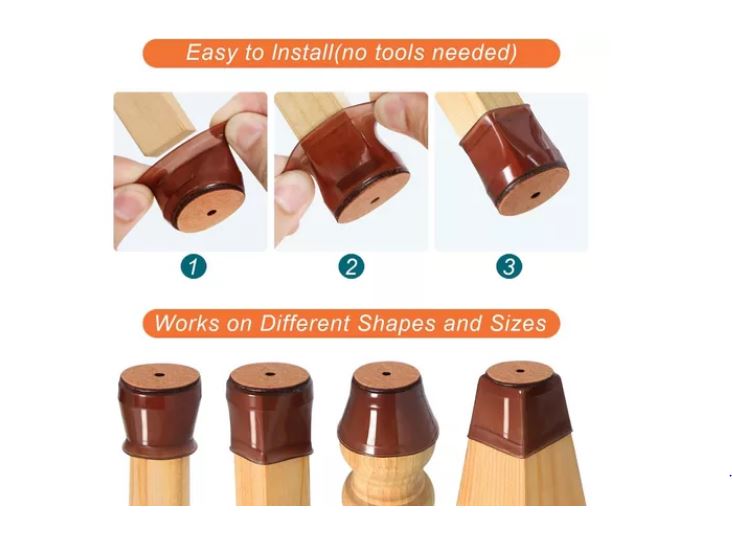 Easy to Install(no tools needed)

1

2

3

Works on Different Shapes and Sizes