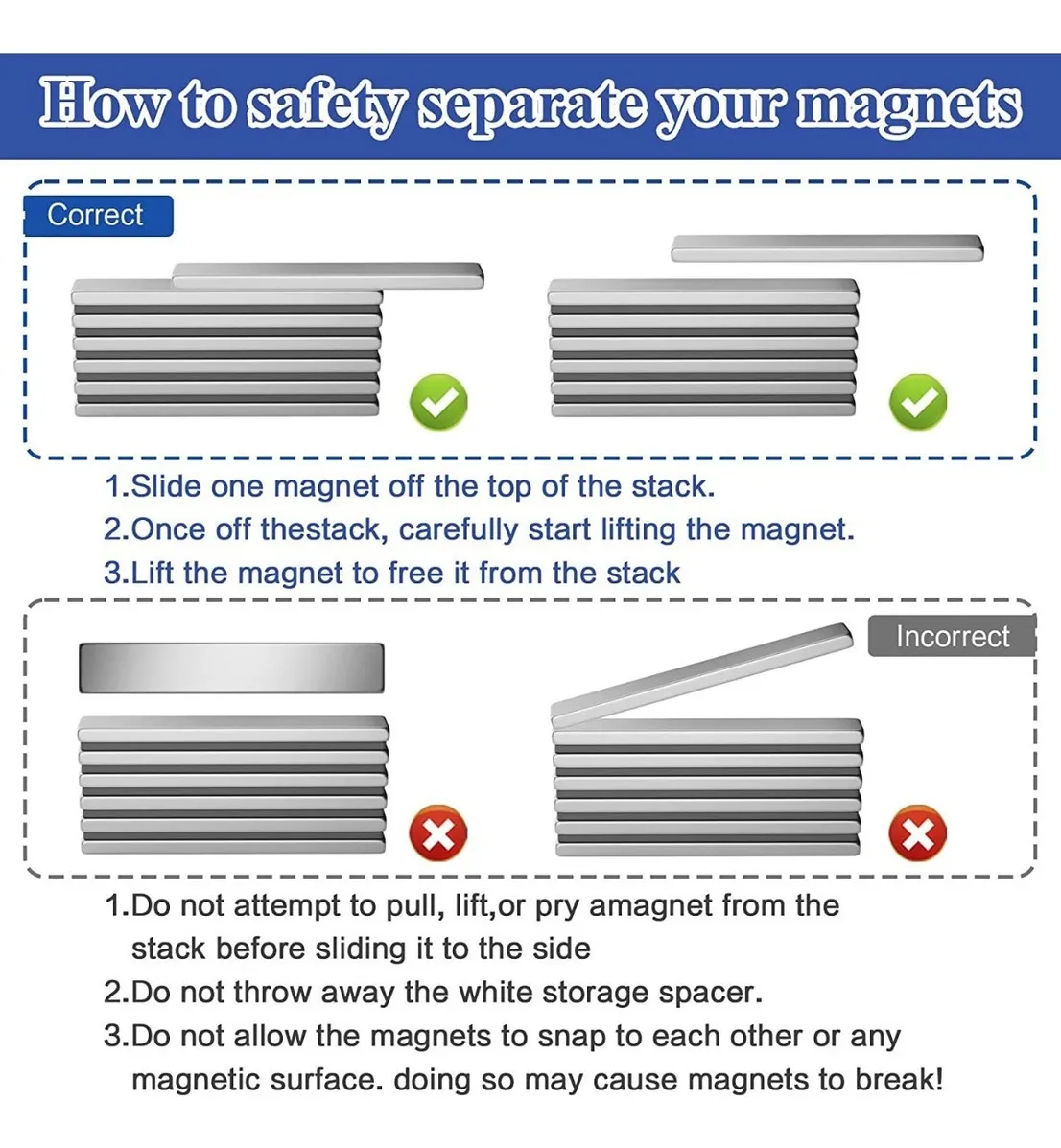 How to safety separate your magnets

Correct

1.Slide one magnet off the top of the stack.
2.Once off thestack, carefully start lifting the magnet.
3.Lift the magnet to free it from the stack

Incorrect

1.Do not attempt to pull, lift,or pry amagnet from the stack before sliding it to the side
2.Do not throw away the white storage spacer.
3.Do not allow the magnets to snap to each other or any magnetic surface. doing so may cause magnets to break!